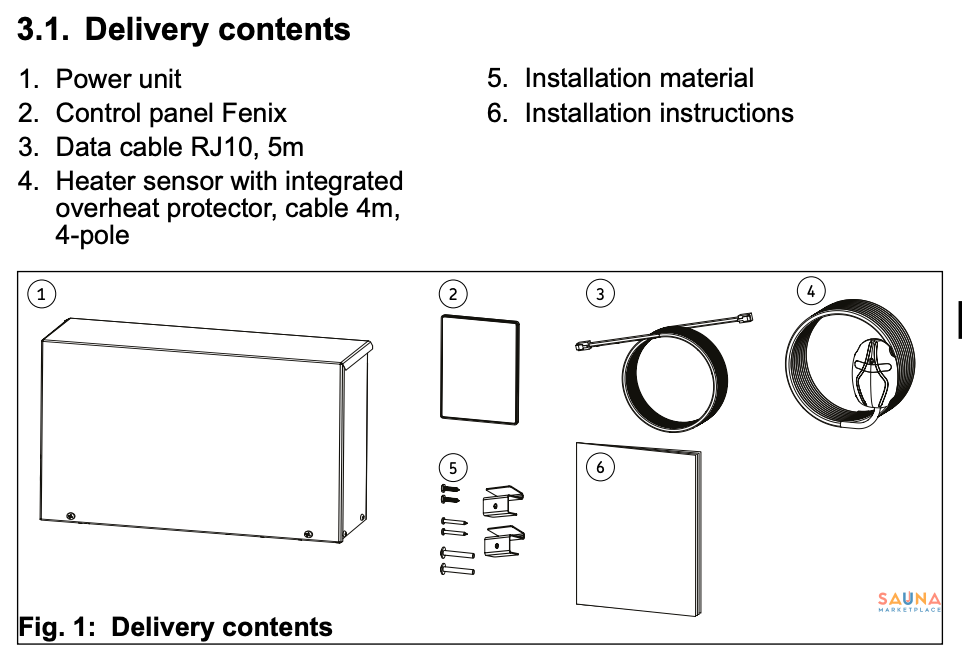 3.1. Delivery contents

1. Power unit
2. Control panel Fenix
3. Data cable RJ10, 5m
4. Heater sensor with integrated overheat protector, cable 4m, 4-pole
5. Installation material
6. Installation instructions

1
2
3
4
5
6

SAUNA
MARKETPLACE

Fig. 1: Delivery contents