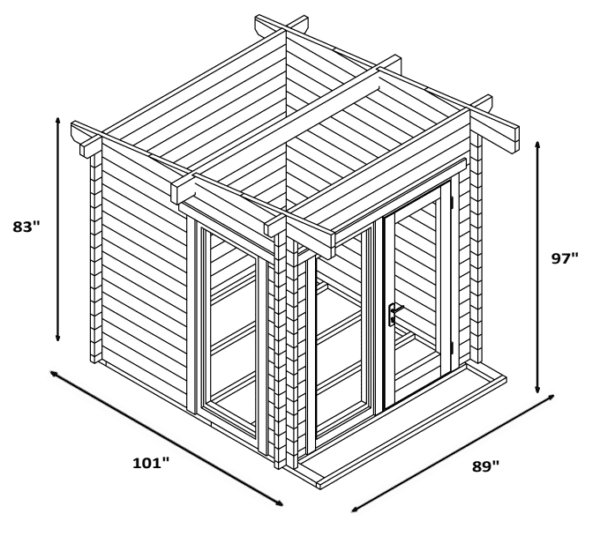 83"

97"

101"

89"